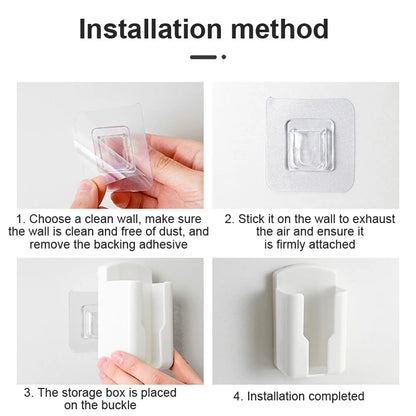 Installation method

1. Choose a clean wall, make sure the wall is clean and free of dust, and remove the backing adhesive

2. Stick it on the wall to exhaust the air and ensure it is firmly attached

3. The storage box is placed on the buckle

4. Installation completed