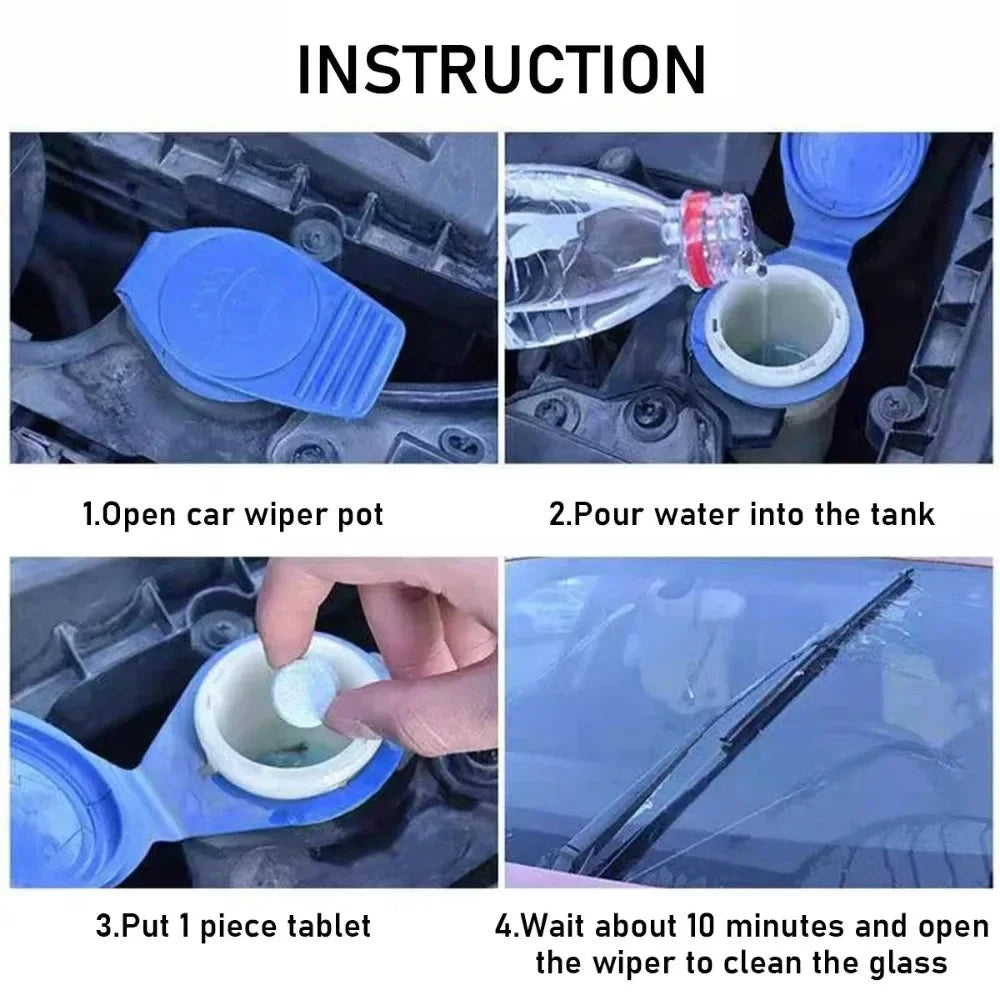 INSTRUCTION

1.Open car wiper pot

2.Pour water into the tank

3.Put 1 piece tablet

4.Wait about 10 minutes and open the wiper to clean the glass