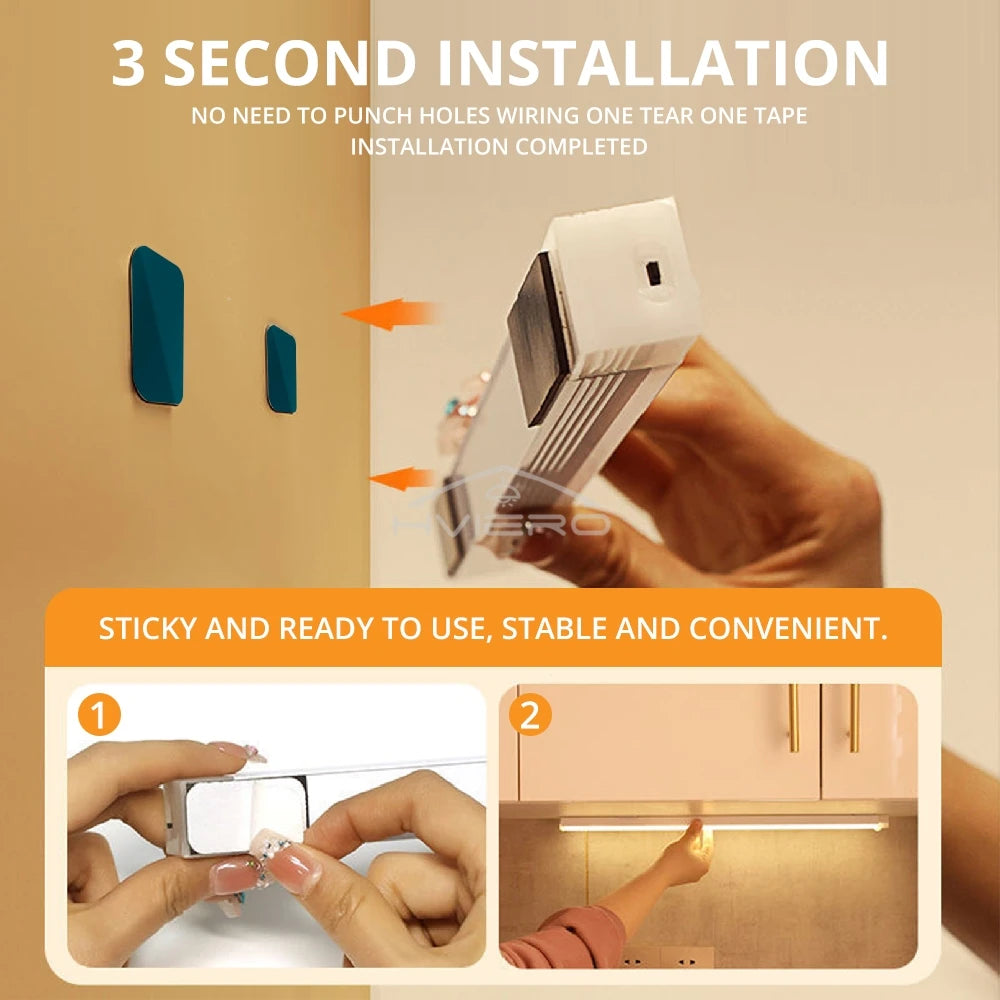 3 SECOND INSTALLATION

NO NEED TO PUNCH HOLES WIRING ONE TEAR ONE TAPE INSTALLATION COMPLETED

HVIERO

STICKY AND READY TO USE, STABLE AND CONVENIENT.

1

2